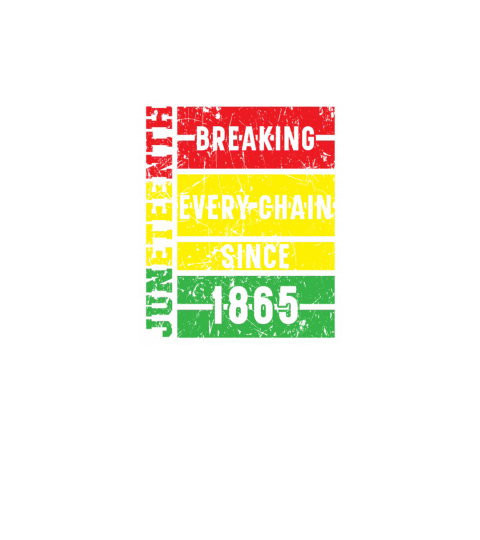 JUNETEENTH

BREAKING

EVERY CHAIN

SINCE

1865